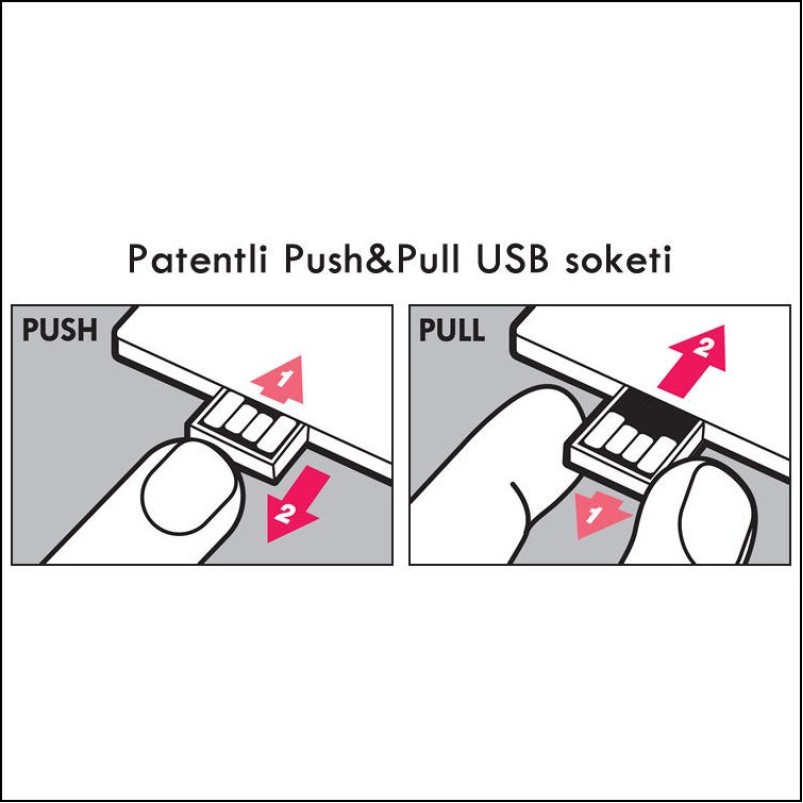 Patentli Push&Pull USB soketi

PUSH
1
2

PULL
2
1